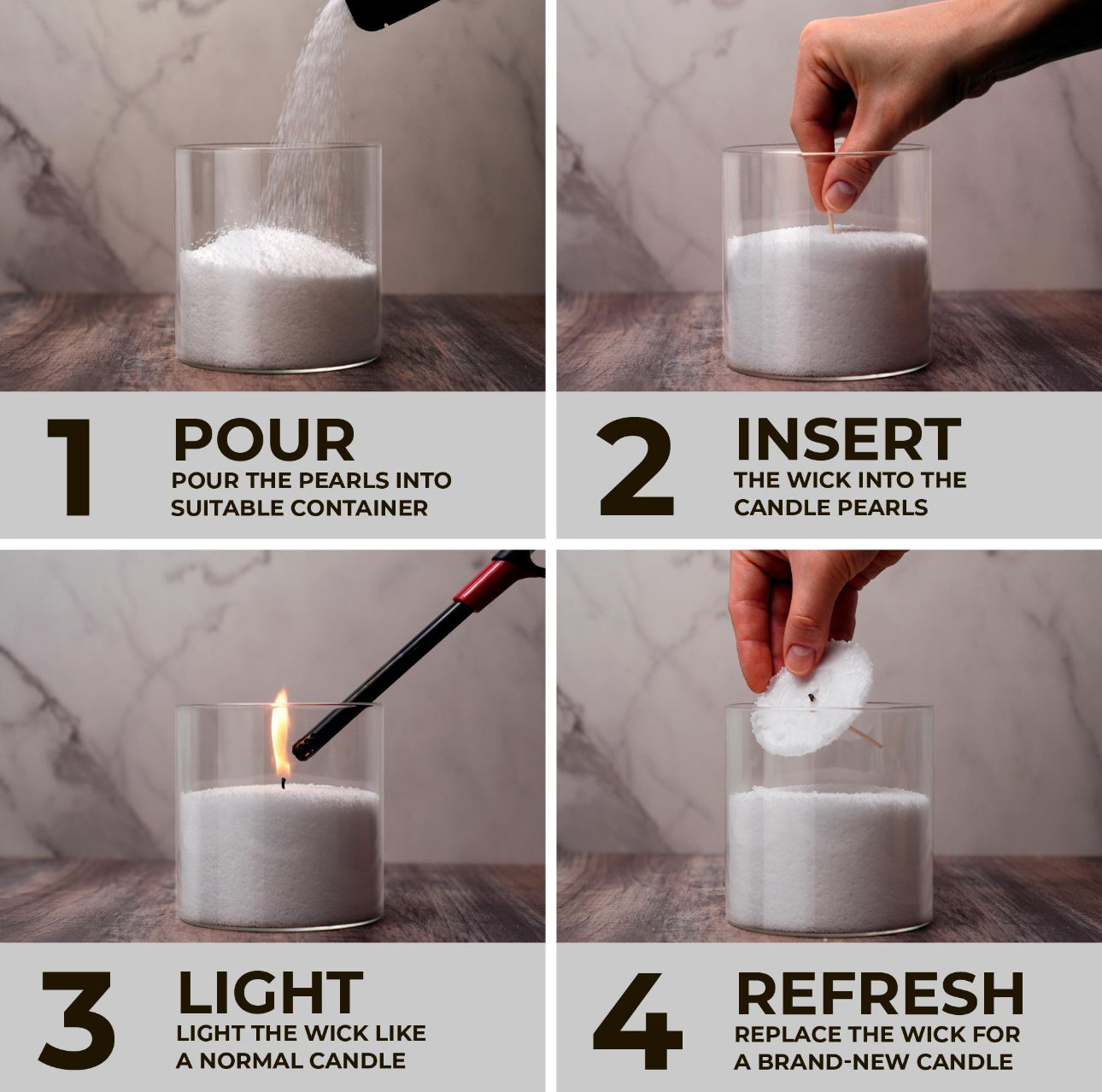 1
POUR
POUR THE PEARLS INTO SUITABLE CONTAINER

2
INSERT
THE WICK INTO THE CANDLE PEARLS

3
LIGHT
LIGHT THE WICK LIKE A NORMAL CANDLE

4
REFRESH
REPLACE THE WICK FOR A BRAND-NEW CANDLE